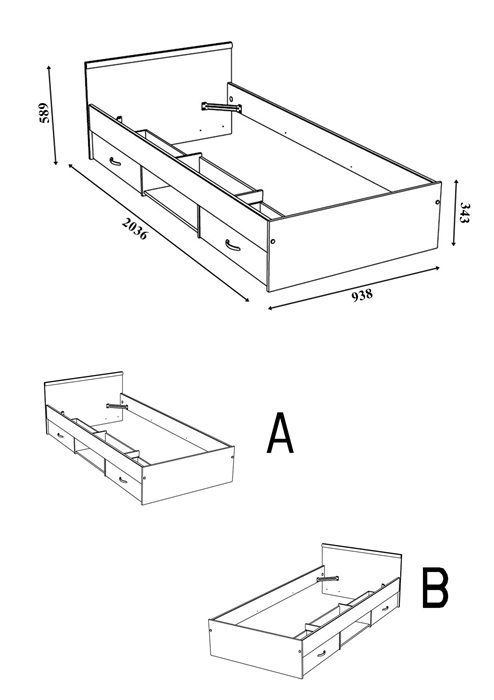 589

2036

343

938

A

B