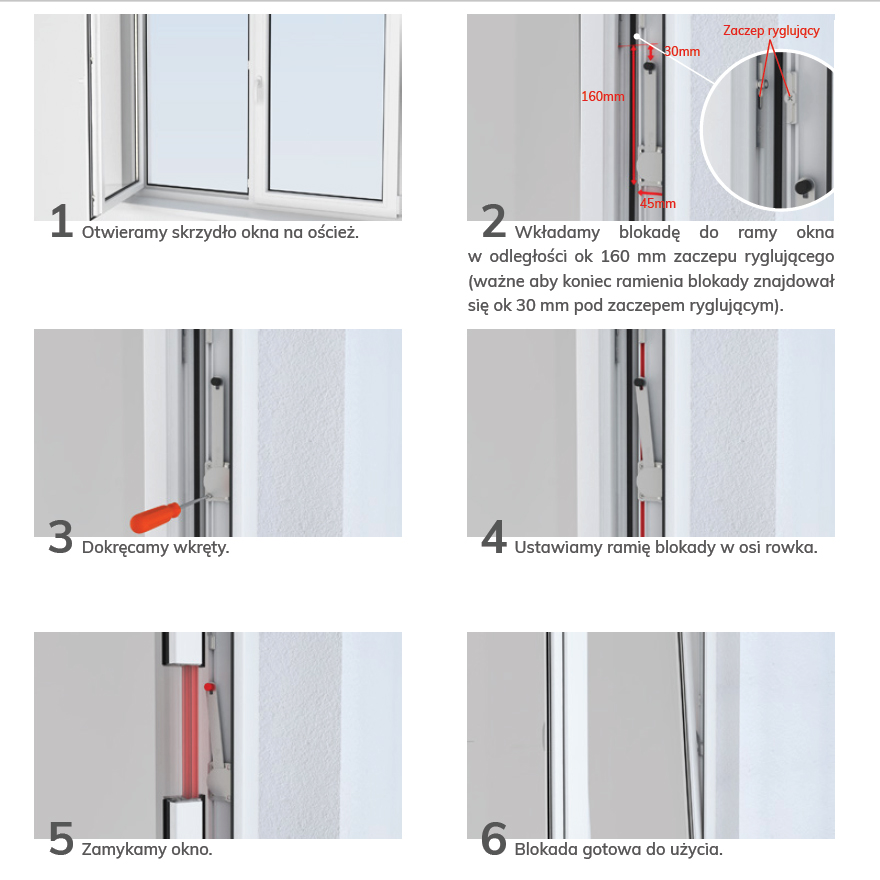 1 Otwieramy skrzydło okna na oścież.

Zaczep ryglujący

30mm

160mm

45mm

2 Wkładamy blokadę do ramy okna w odległości ok 160 mm zaczepu ryglującego (ważne aby koniec ramienia blokady znajdował się ok 30 mm pod zaczepem ryglującym).

3 Dokręcamy wkręty.

4 Ustawiamy ramię blokady w osi rowka.

5 Zamykamy okno.

6 Blokada gotowa do użycia.