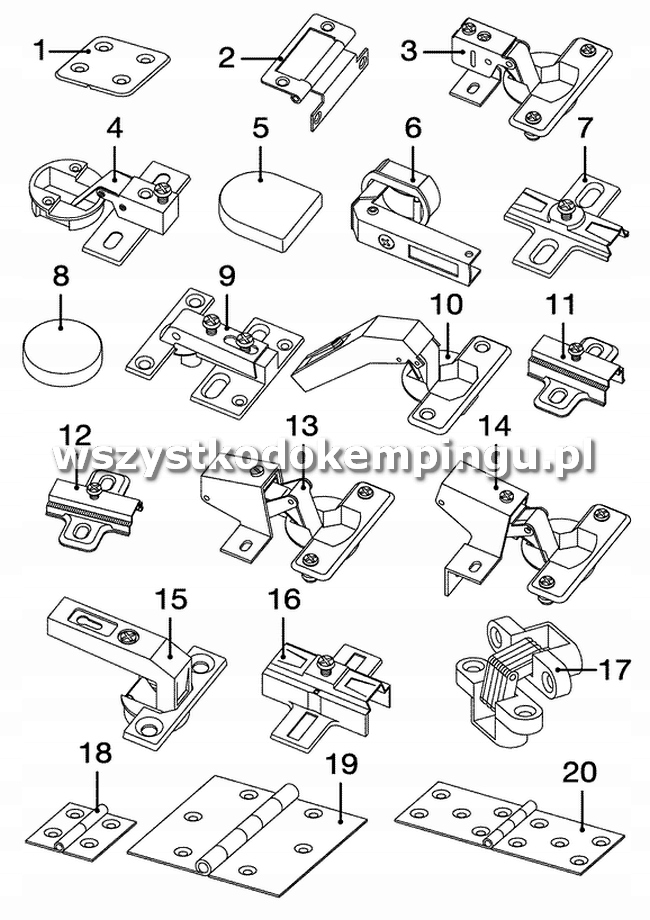 1
2
3
4
5
6
7
8
9
10
11
12
13
14
wszystkodokempingu.pl
15
16
17
18
19
20