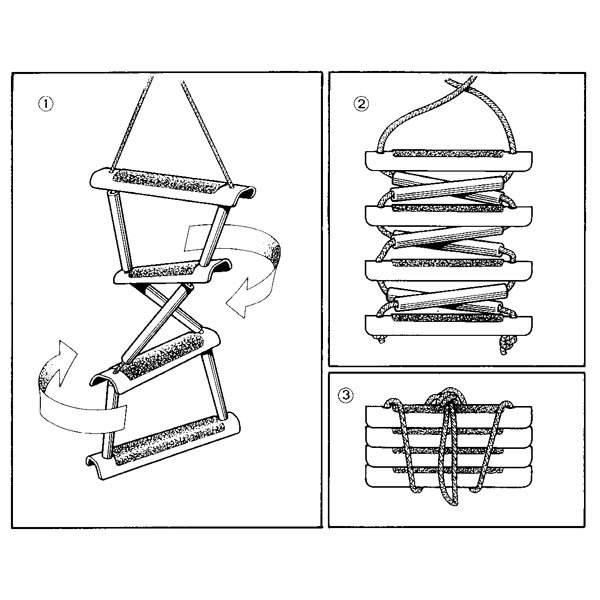 ①

②

③