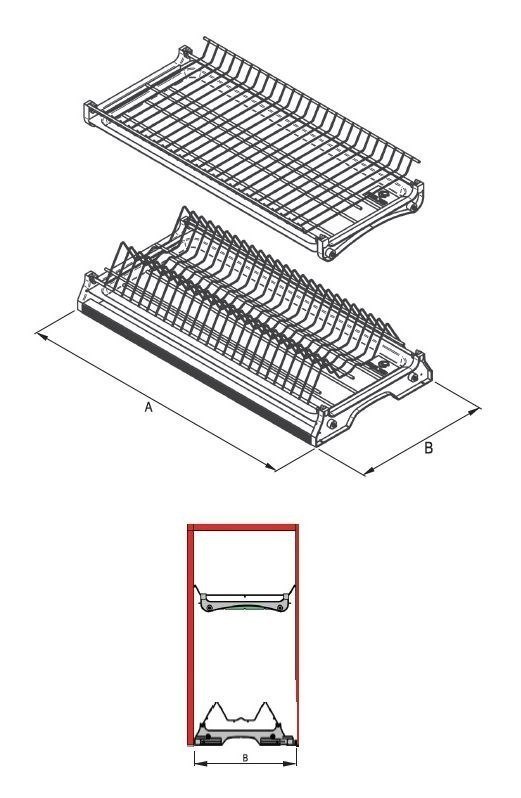 A
B
B