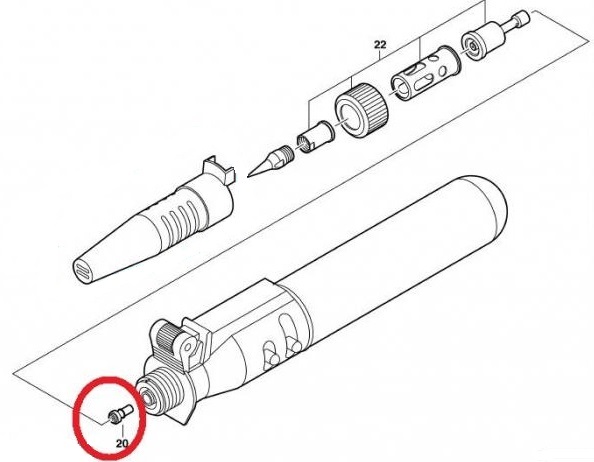 22

20