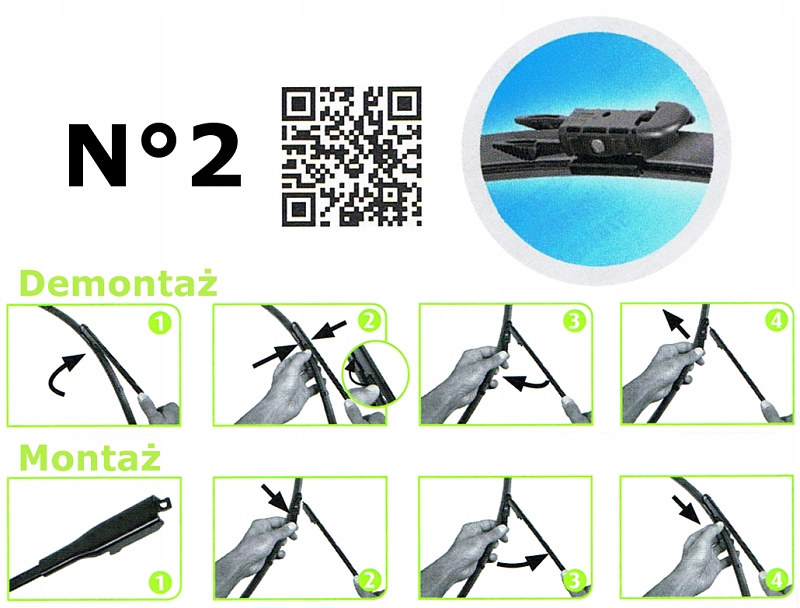 N°2

Demontaż

1

2

3

4

Montaż

1

2

3

4