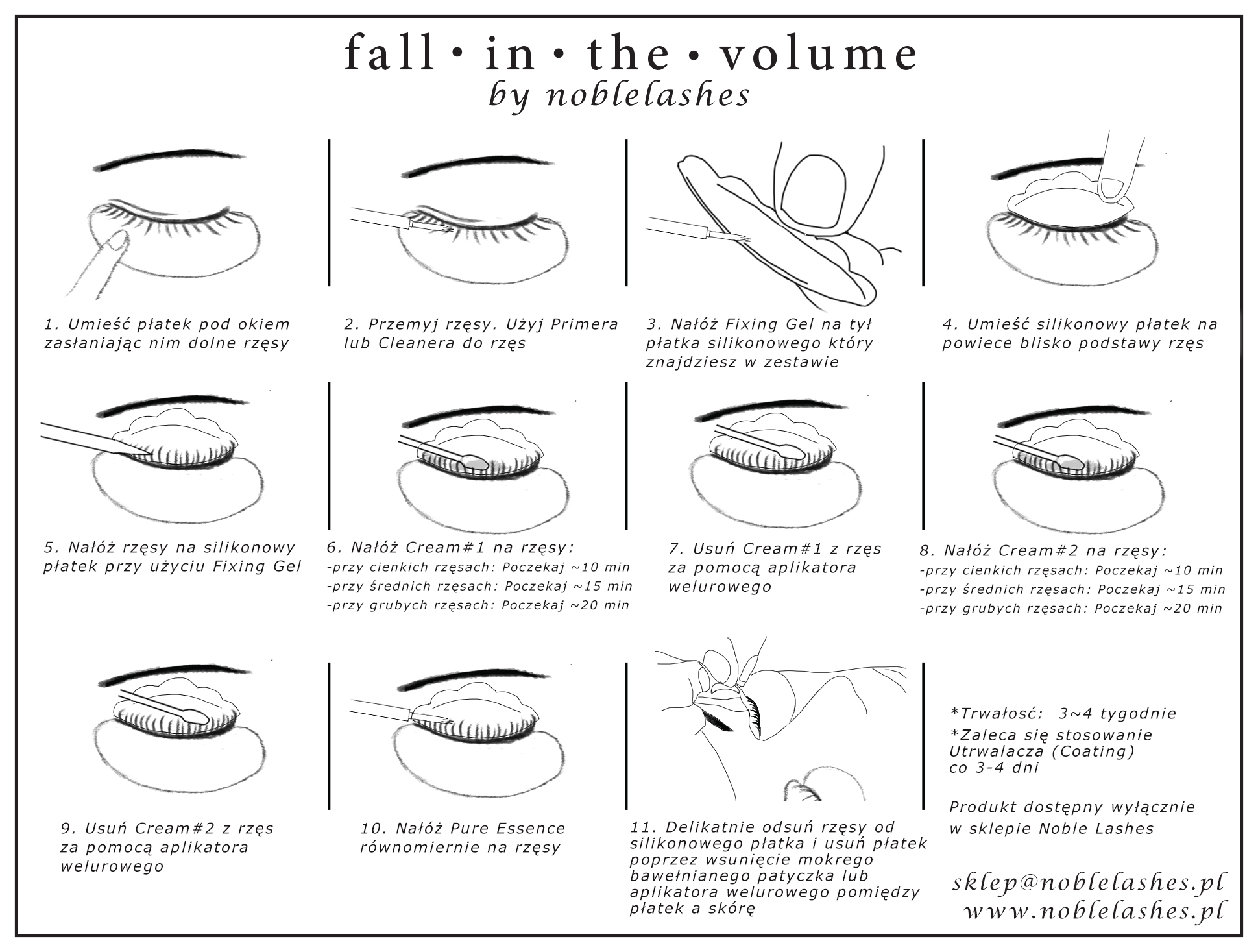 fall • in • the • volume
by noblelashes

1. Umieść płatek pod okiem zasłaniając nim dolne rzęsy

2. Przemyj rzęsy. Użyj Primera lub Cleanera do rzęs

3. Nałóż Fixing Gel na tył płatka silikonowego który znajdziesz w zestawie

4. Umieść silikonowy płatek na powiece blisko podstawy rzęs

5. Nałóż rzęsy na silikonowy płatek przy użyciu Fixing Gel

6. Nałóż Cream#1 na rzęsy:
-przy cienkich rzęsach: Poczekaj ~10 min
-przy średnich rzęsach: Poczekaj ~15 min
-przy grubych rzęsach: Poczekaj ~20 min

7. Usuń Cream#1 z rzęs za pomocą aplikatora welurowego

8. Nałóż Cream#2 na rzęsy:
-przy cienkich rzęsach: Poczekaj ~10 min
-przy średnich rzęsach: Poczekaj ~15 min
-przy grubych rzęsach: Poczekaj ~20 min

9. Usuń Cream#2 z rzęs za pomocą aplikatora welurowego

10. Nałóż Pure Essence równomiernie na rzęsy

11. Delikatnie odsuń rzęsy od silikonowego płatka i usuń płatek poprzez wsunięcie mokrego bawełnianego patyczka lub aplikatora welurowego pomiędzy płatek a skórę

*Trwałość: 3~4 tygodnie
*Zaleca się stosowanie Utrwalacza (Coating) co 3-4 dni

Produkt dostępny wyłącznie w sklepie Noble Lashes

sklep@noblelashes.pl
www.noblelashes.pl