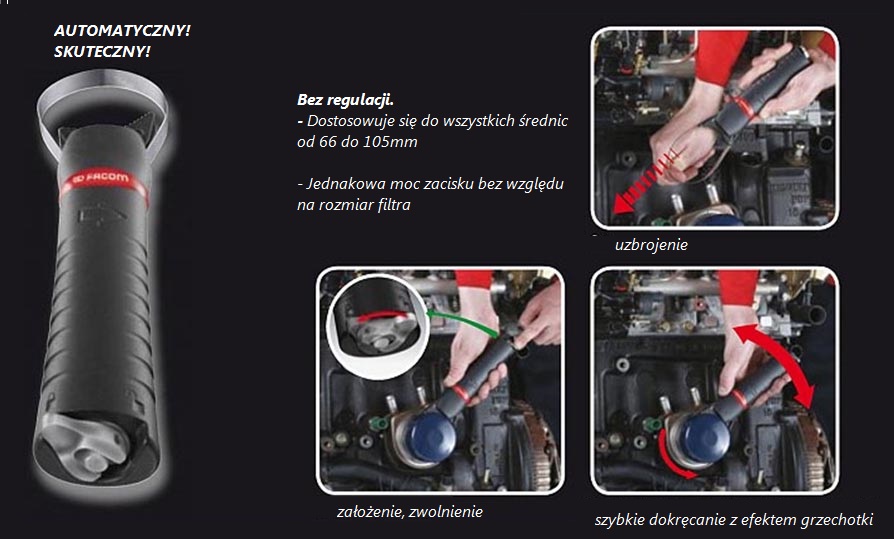 AUTOMATYCZNY!
SKUTECZNY!

FACOM

Bez regulacji.
- Dostosowuje się do wszystkich średnic od 66 do 105mm

- Jednakowa moc zacisku bez względu na rozmiar filtra

uzbrojenie

założenie, zwolnienie

szybkie dokręcanie z efektem grzechotki