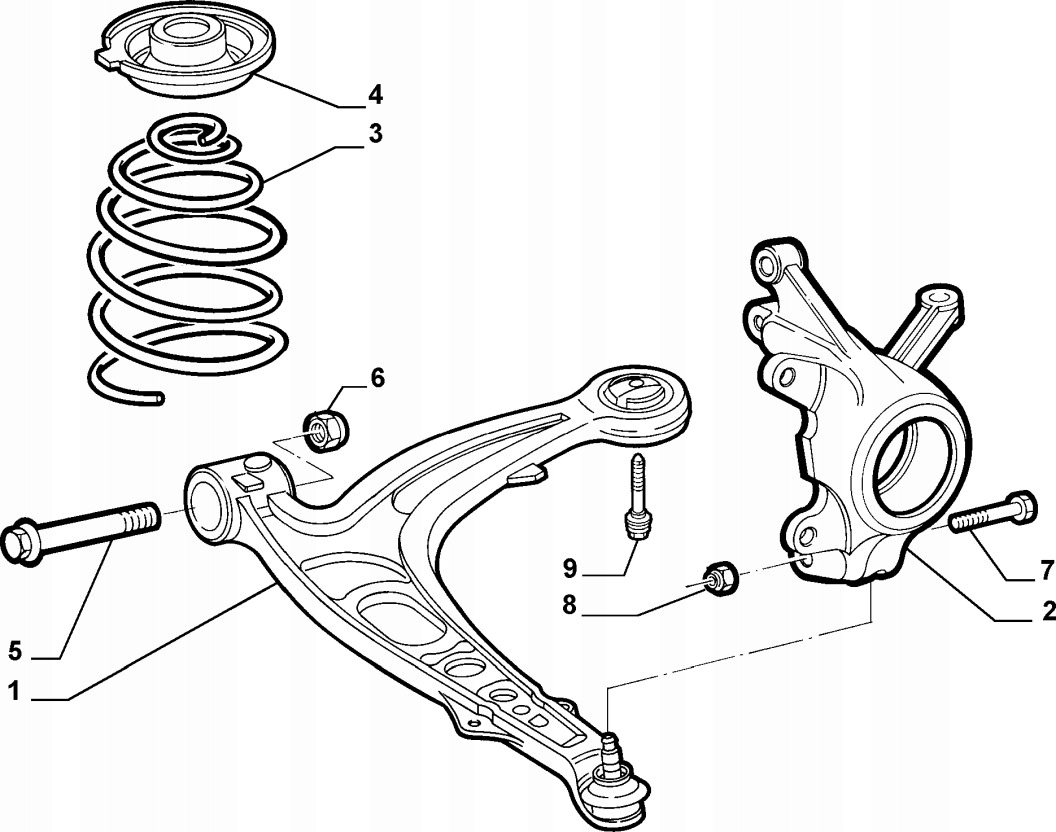 4
3
6
9
8
7
2
5
1