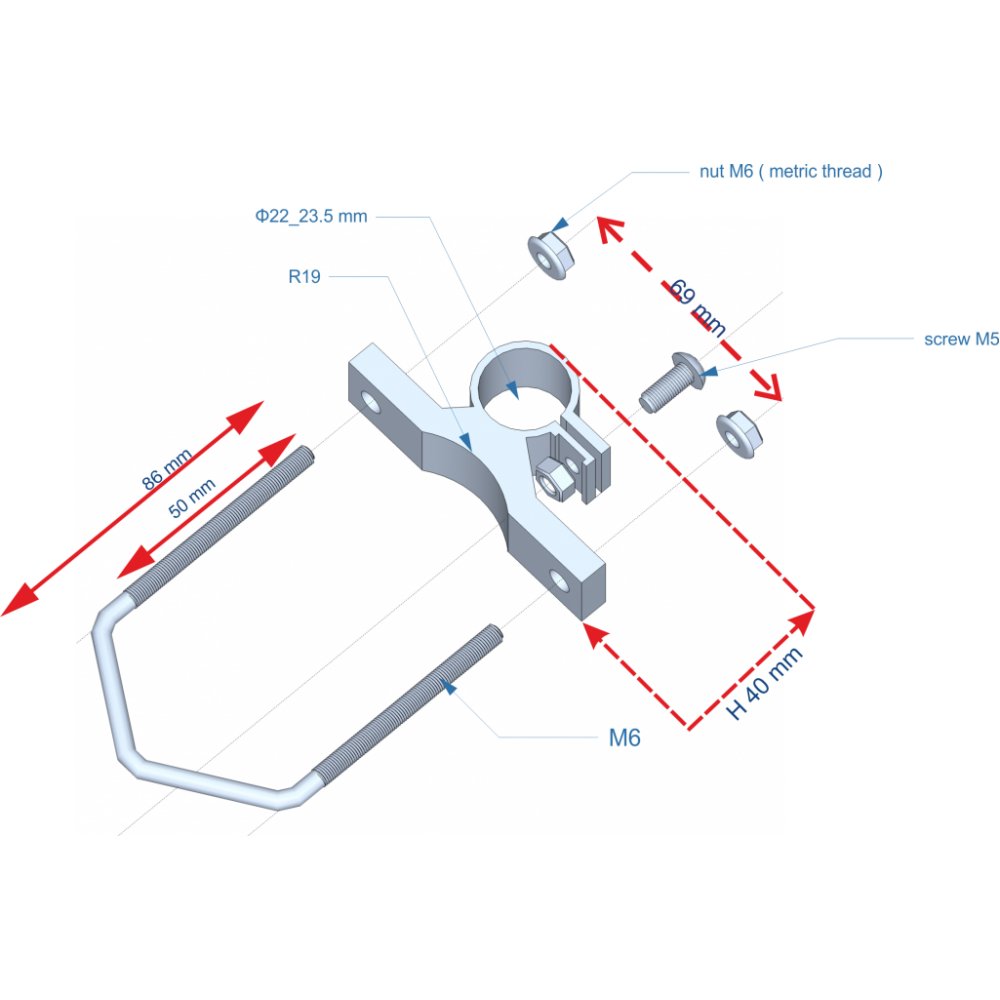 nut M6 ( metric thread )

Φ22_23.5 mm

R19

69 mm

screw M5

86 mm

50 mm

H 40 mm

M6