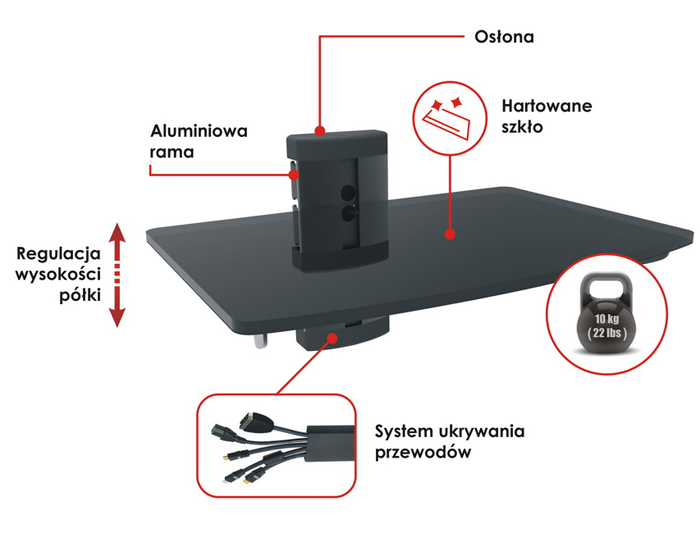 Osłona

Hartowane szkło

Aluminiowa rama

Regulacja wysokości półki

10 kg
( 22 lbs )

System ukrywania przewodów