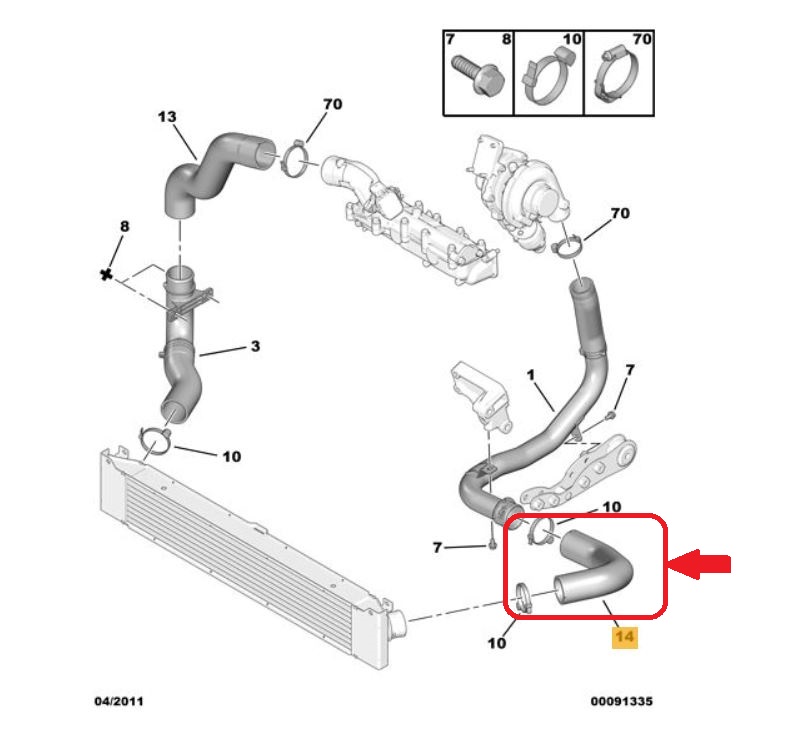 7 8 10 70

13
70
8
70
3
1
7
10
10
7
10
14

04/2011
00091335