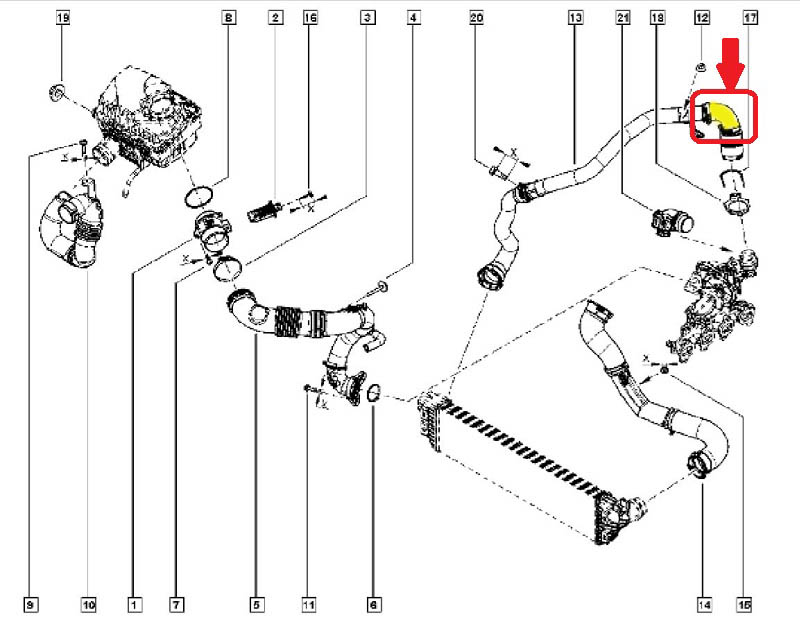 19
8
2
16
3
4
20
13
21
18
12
17
X
X
X
X
X
X
9
10
1
7
5
11
6
14
15