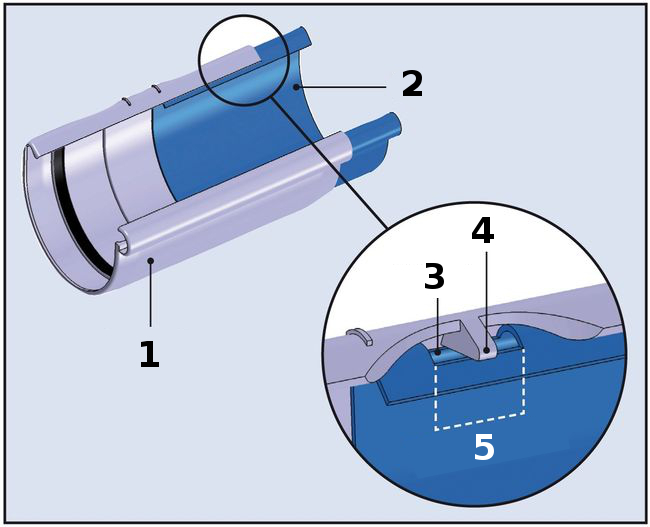 2
1
4
3
5