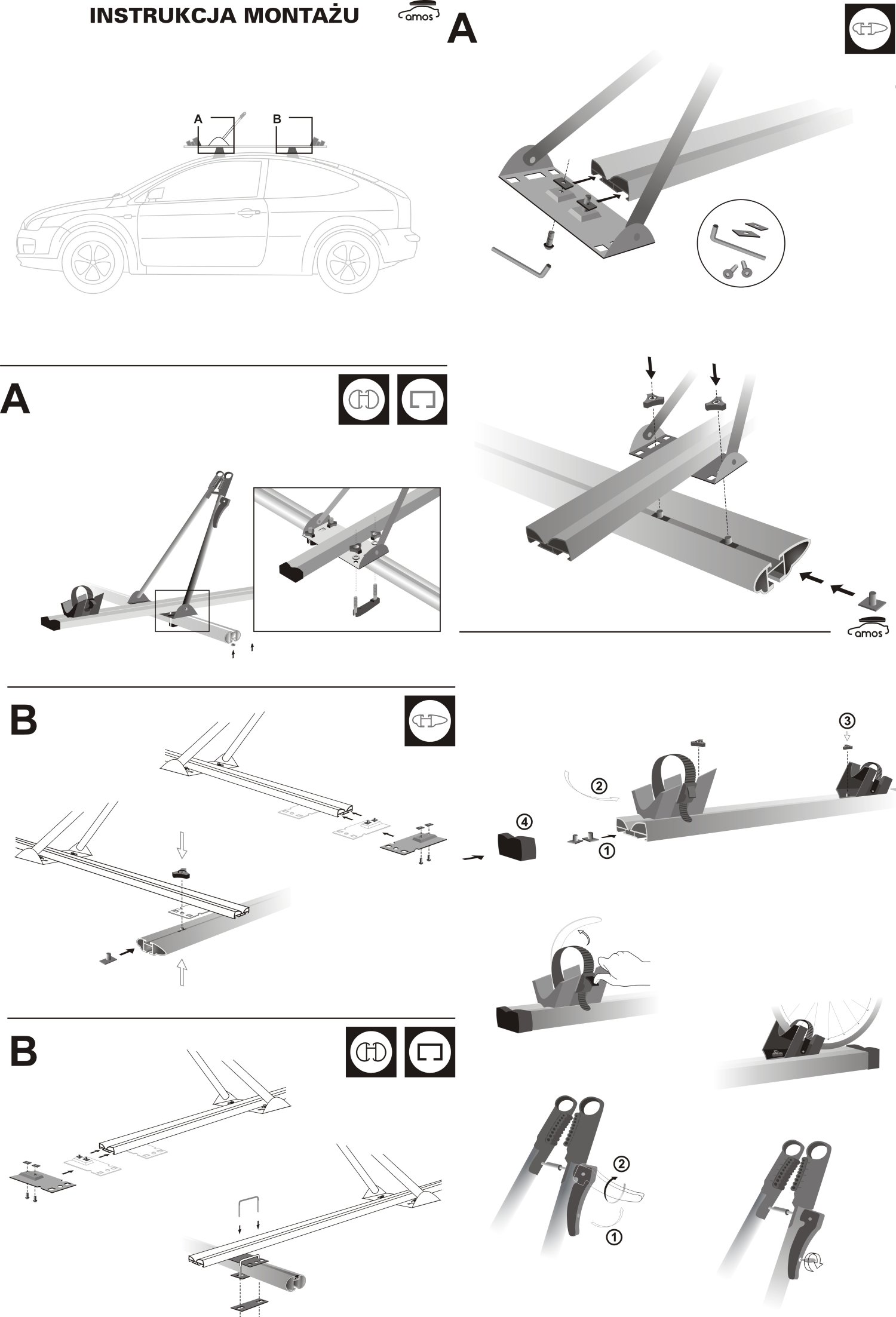 INSTRUKCJA MONTAŻU

amos

A

A

B

A

B

B

amos

③

②

④

①

②

①