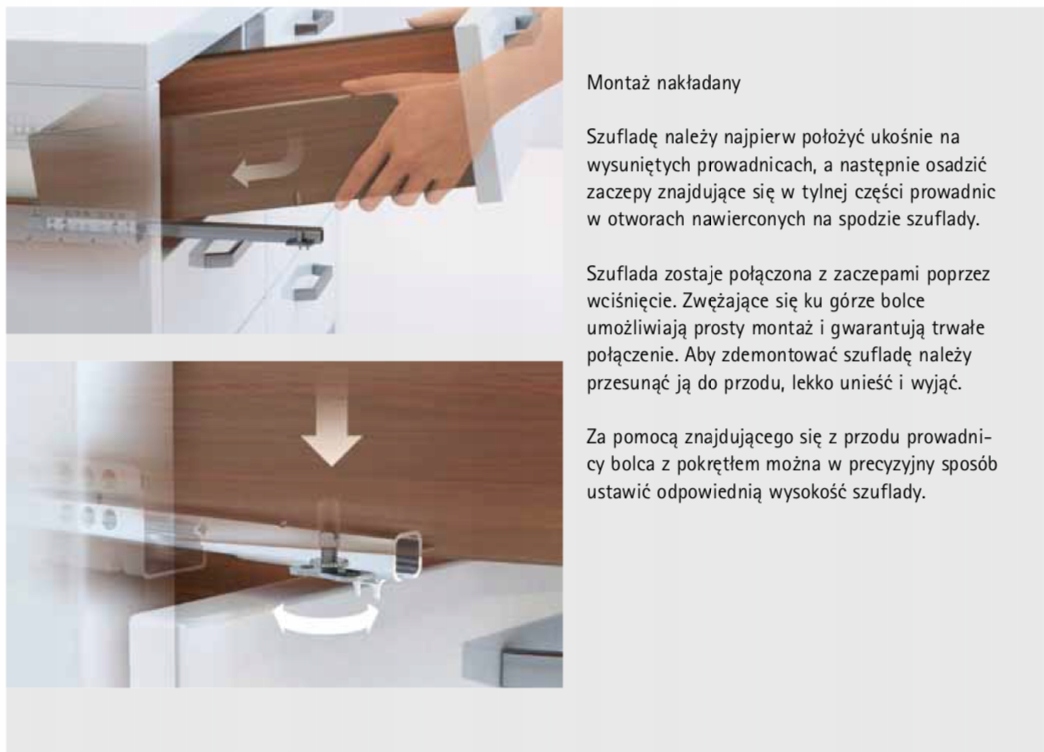 Montaż nakładany

Szufladę należy najpierw położyć ukośnie na wysuniętych prowadnicach, a następnie osadzić zaczepy znajdujące się w tylnej części prowadnic w otworach nawierconych na spodzie szuflady.

Szuflada zostaje połączona z zaczepami poprzez wciśnięcie. Zwężające się ku górze bolce umożliwiają prosty montaż i gwarantują trwałe połączenie. Aby zdemontować szufladę należy przesunąć ją do przodu, lekko unieść i wyjąć.

Za pomocą znajdującego się z przodu prowadnicy bolca z pokrętłem można w precyzyjny sposób ustawić odpowiednią wysokość szuflady.