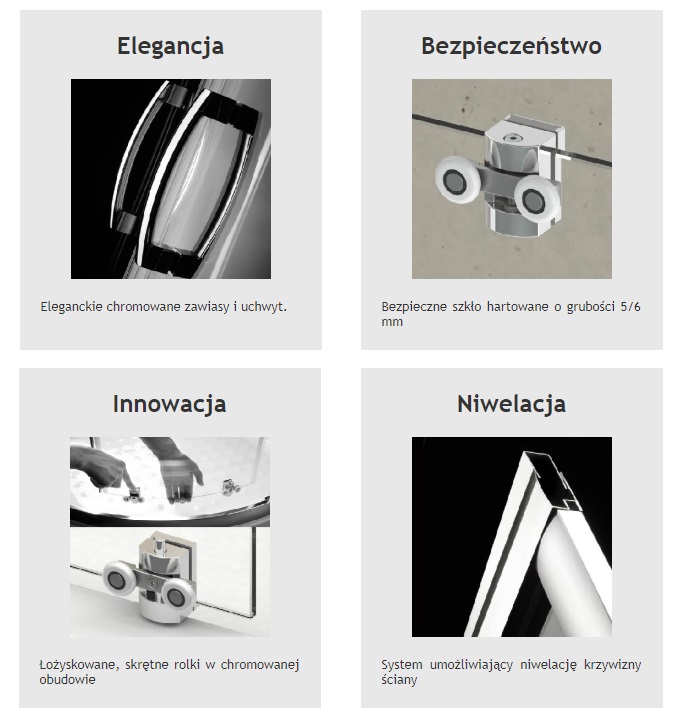 Elegancja

Eleganckie chromowane zawiasy i uchwyt.

Bezpieczeństwo

Bezpieczne szkło hartowane o grubości 5/6 mm

Innowacja

Łożyskowane, skrętne rolki w chromowanej obudowie

Niwelacja

System umożliwiający niwelację krzywizny ściany