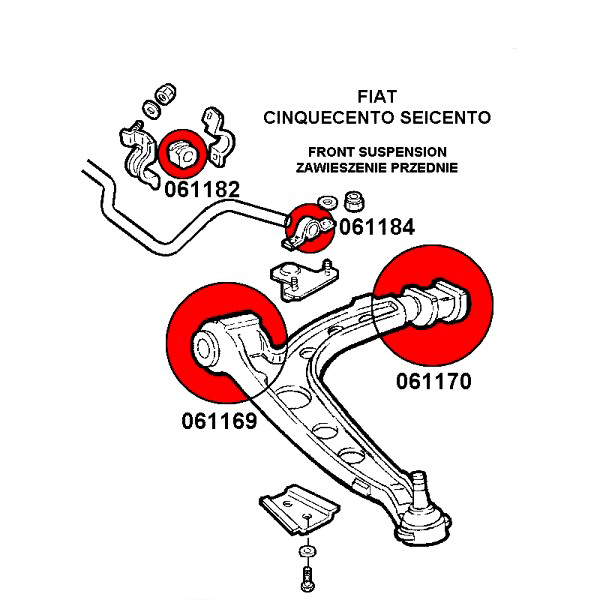 FIAT
CINQUECENTO SEICENTO

FRONT SUSPENSION
ZAWIESZENIE PRZEDNIE

061182

061184

061170

061169