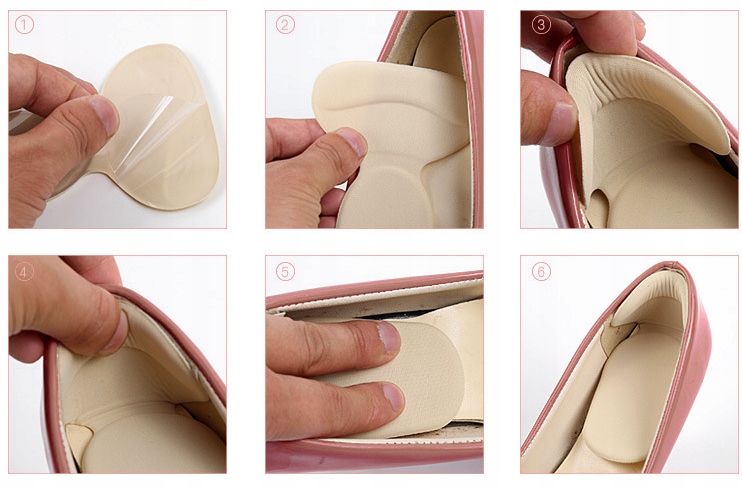 ①
②
③
④
⑤
⑥