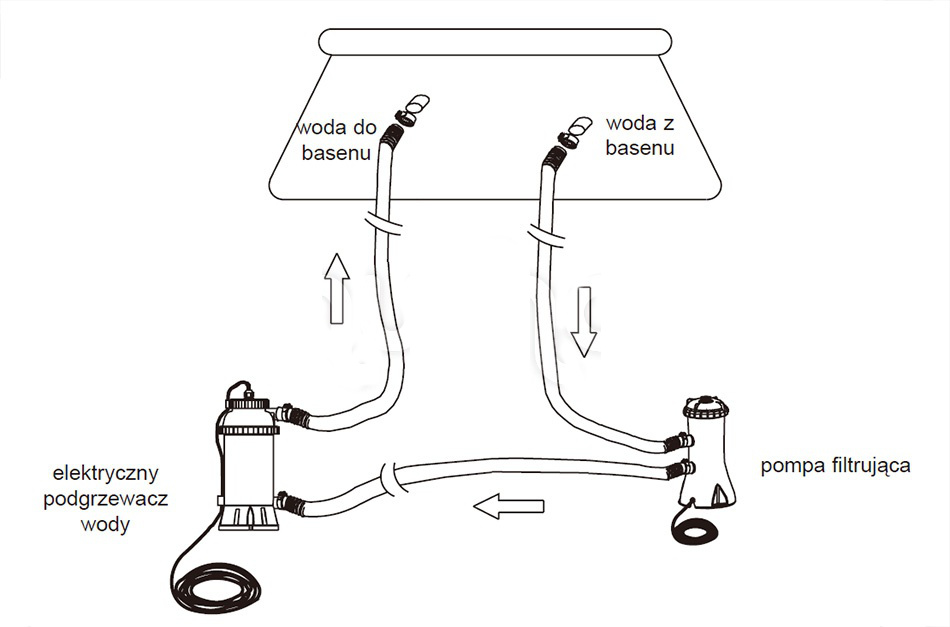 woda do basenu

woda z basenu

elektryczny podgrzewacz wody

pompa filtrująca