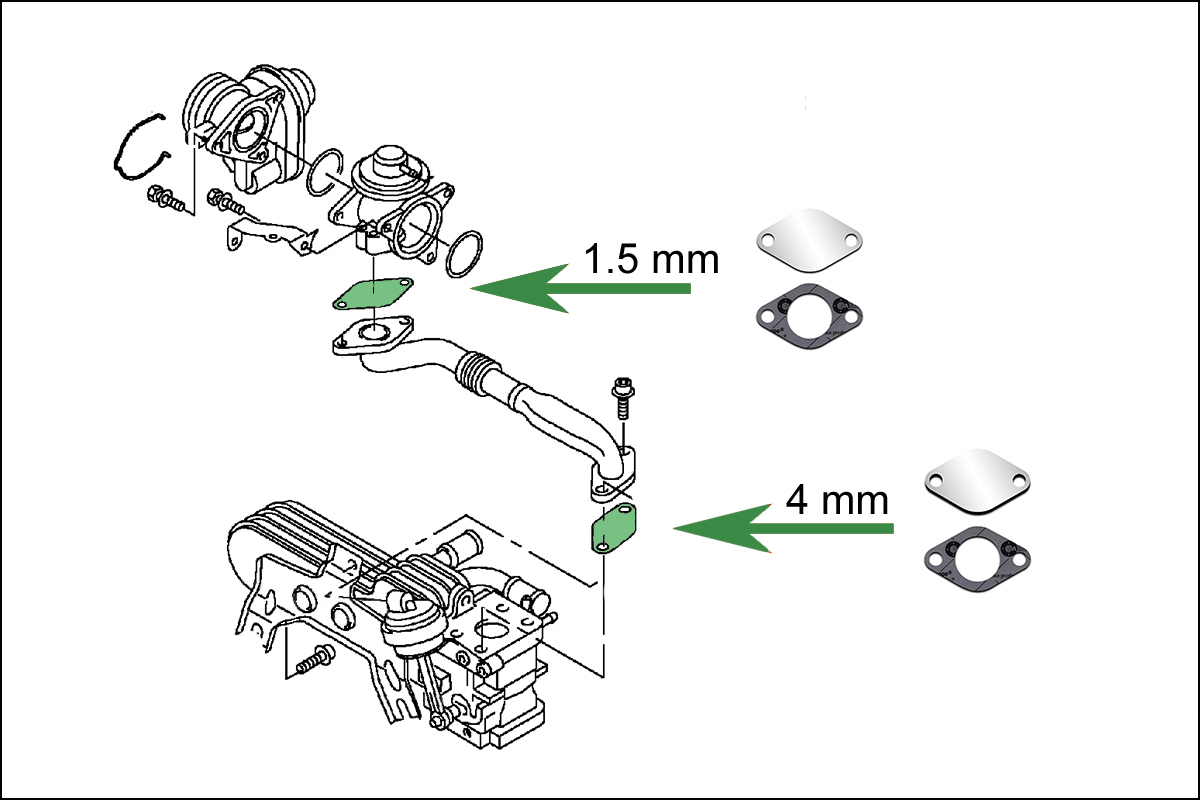 1.5 mm

4 mm