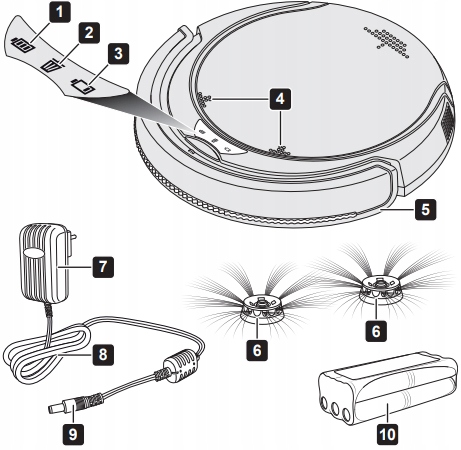 1
2
3
4
5
7
6
6
8
9
10