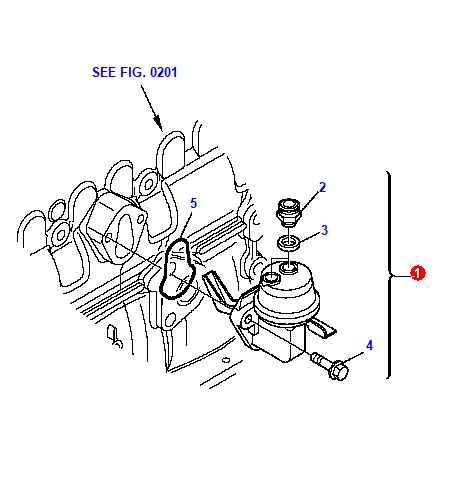 SEE FIG. 0201

5

2

3

1

4