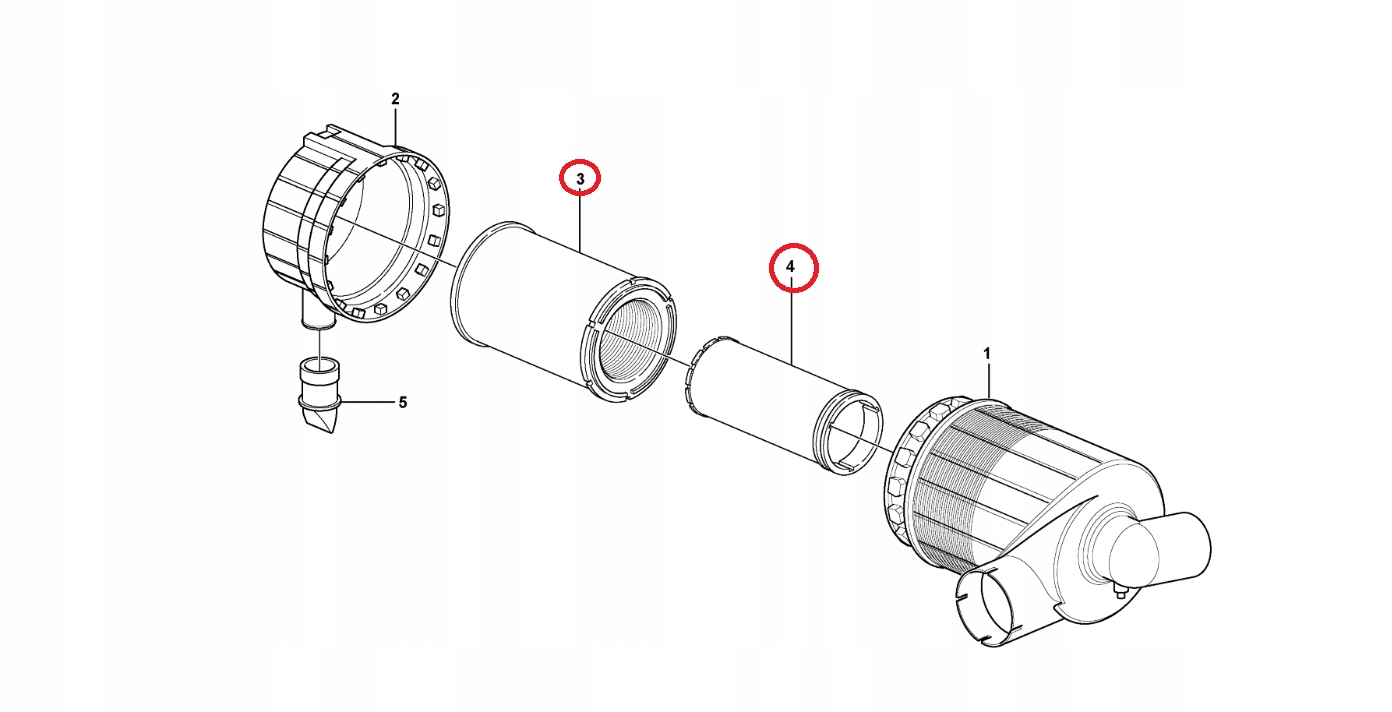 2
3
4
1
5