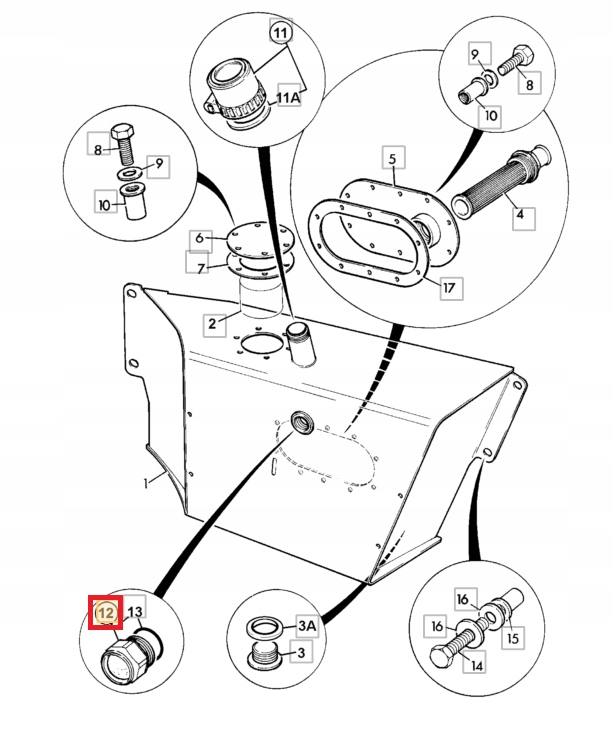 11
11A
9
8
10
8
9
10
5
4
6
7
17
2
1
12
13
3A
3
16
16
15
14