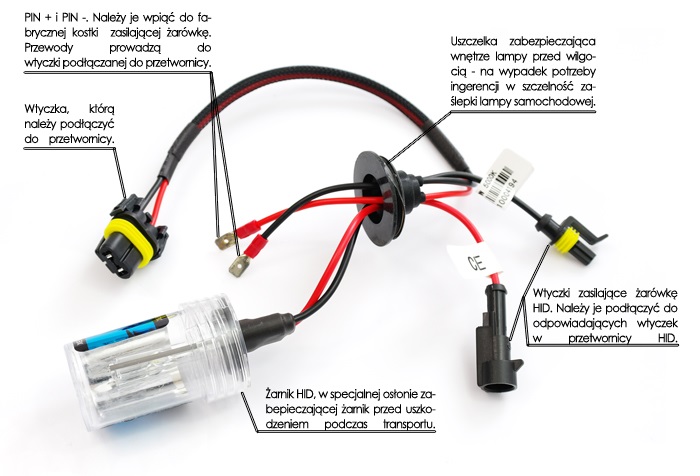 PIN + i PIN -. Należy je wpiąć do fabrycznej kostki zasilającej żarówkę. Przewody prowadzą do wtyczki podłączanej do przetwornicy.

Wtyczka, którą należy podłączyć do przetwornicy.

Uszczelka zabezpieczająca wnętrze lampy przed wilgocią - na wypadek potrzeby ingerencji w szczelność zaślepki lampy samochodowej.

5000K
1000194

CE

Wtyczki zasilające żarówkę HID. Należy je podłączyć do odpowiadających wtyczek w przetwornicy HID.

Żarnik HID, w specjalnej osłonie zabepieczającej żarnik przed uszkodzeniem podczas transportu.