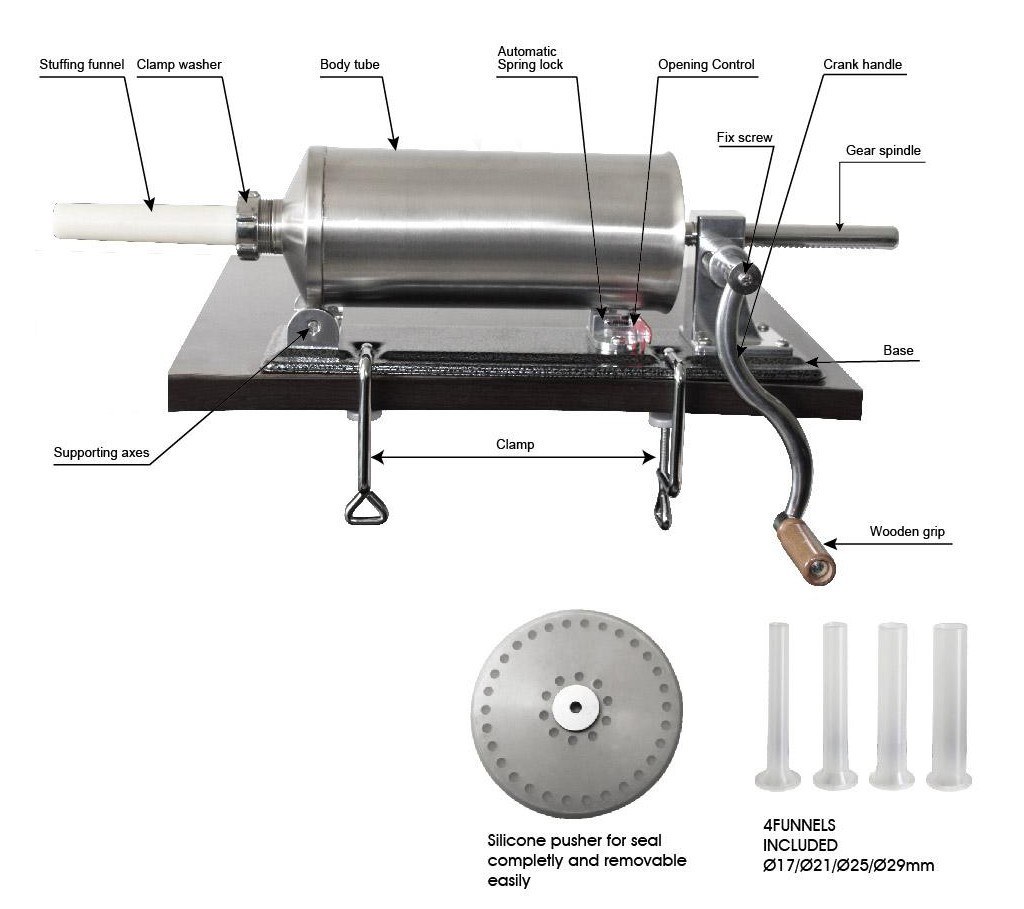 Stuffing funnel
Clamp washer
Body tube
Automatic Spring lock
Opening Control
Crank handle
Fix screw
Gear spindle
Base
Supporting axes
Clamp
Wooden grip

Silicone pusher for seal completly and removable easily

4FUNNELS INCLUDED
Ø17/Ø21/Ø25/Ø29mm