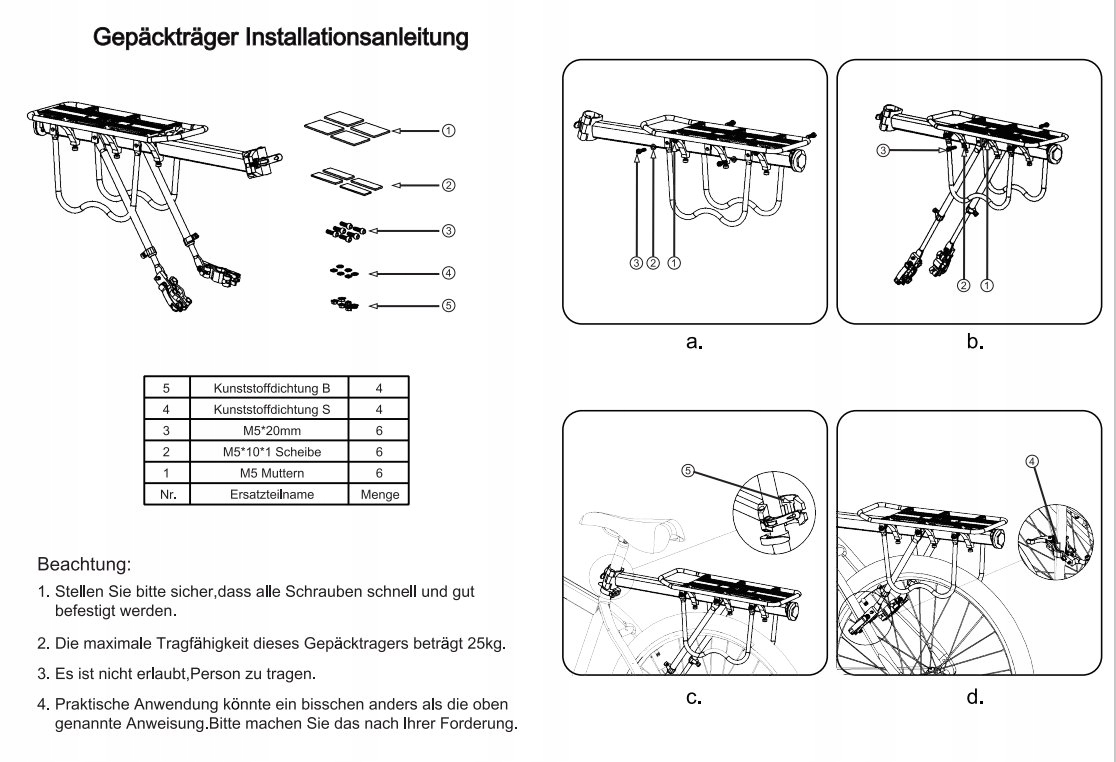 Gepäckträger Installationsanleitung

①
②
③
④
⑤

| 5 | Kunststoffdichtung B | 4 |
|---|---|---|
| 4 | Kunststoffdichtung S | 4 |
| 3 | M5*20mm | 6 |
| 2 | M5*10*1 Scheibe | 6 |
| 1 | M5 Muttern | 6 |
| Nr. | Ersatzteilname | Menge |

Beachtung:
1. Stellen Sie bitte sicher,dass alle Schrauben schnell und gut befestigt werden.

2. Die maximale Tragfähigkeit dieses Gepäcktragers beträgt 25kg.

3. Es ist nicht erlaubt,Person zu tragen.

4. Praktische Anwendung könnte ein bisschen anders als die oben genannte Anweisung.Bitte machen Sie das nach Ihrer Forderung.

③ ② ①
a.

③
② ①
b.

⑤
c.

④
d.