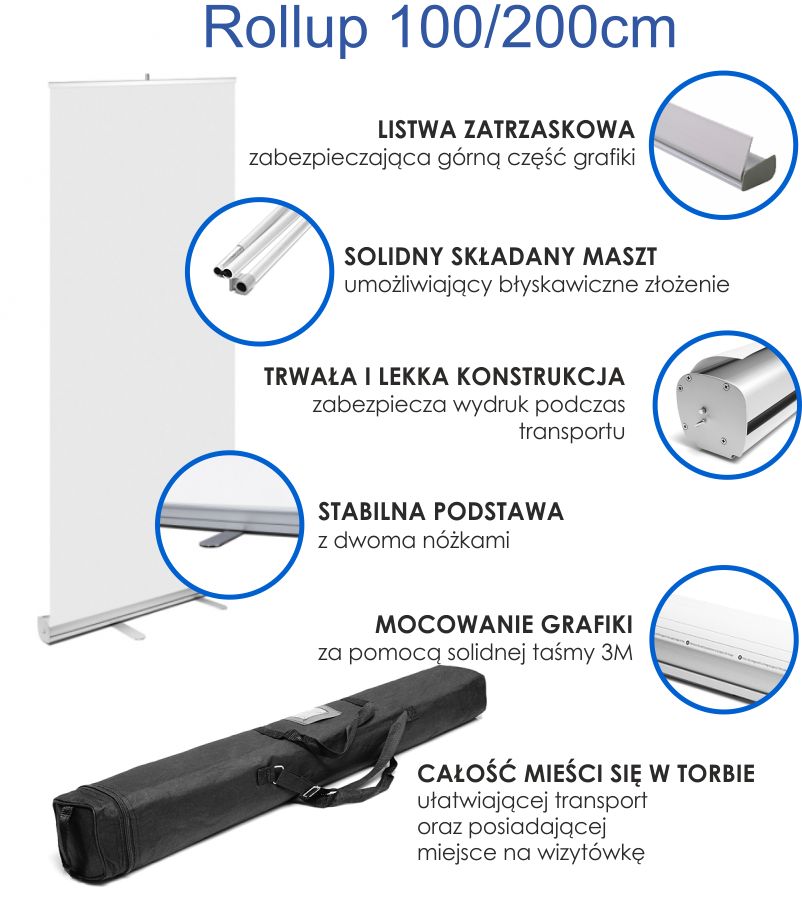 Rollup 100/200cm

LISTWA ZATRZASKOWA
zabezpieczająca górną część grafiki

SOLIDNY SKŁADANY MASZT
umożliwiający błyskawiczne złożenie

TRWAŁA I LEKKA KONSTRUKCJA
zabezpiecza wydruk podczas transportu

STABILNA PODSTAWA
z dwoma nóżkami

MOCOWANIE GRAFIKI
za pomocą solidnej taśmy 3M

CAŁOŚĆ MIEŚCI SIĘ W TORBIE
ułatwiającej transport oraz posiadającej miejsce na wizytówkę