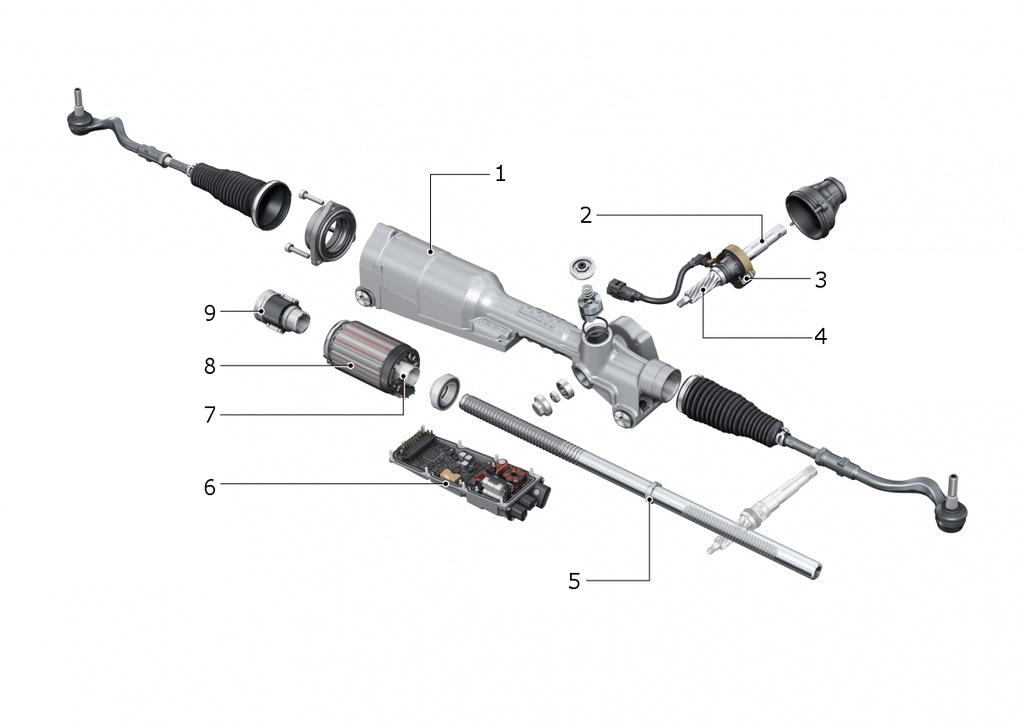 1
2
3
4
9
8
7
6
5