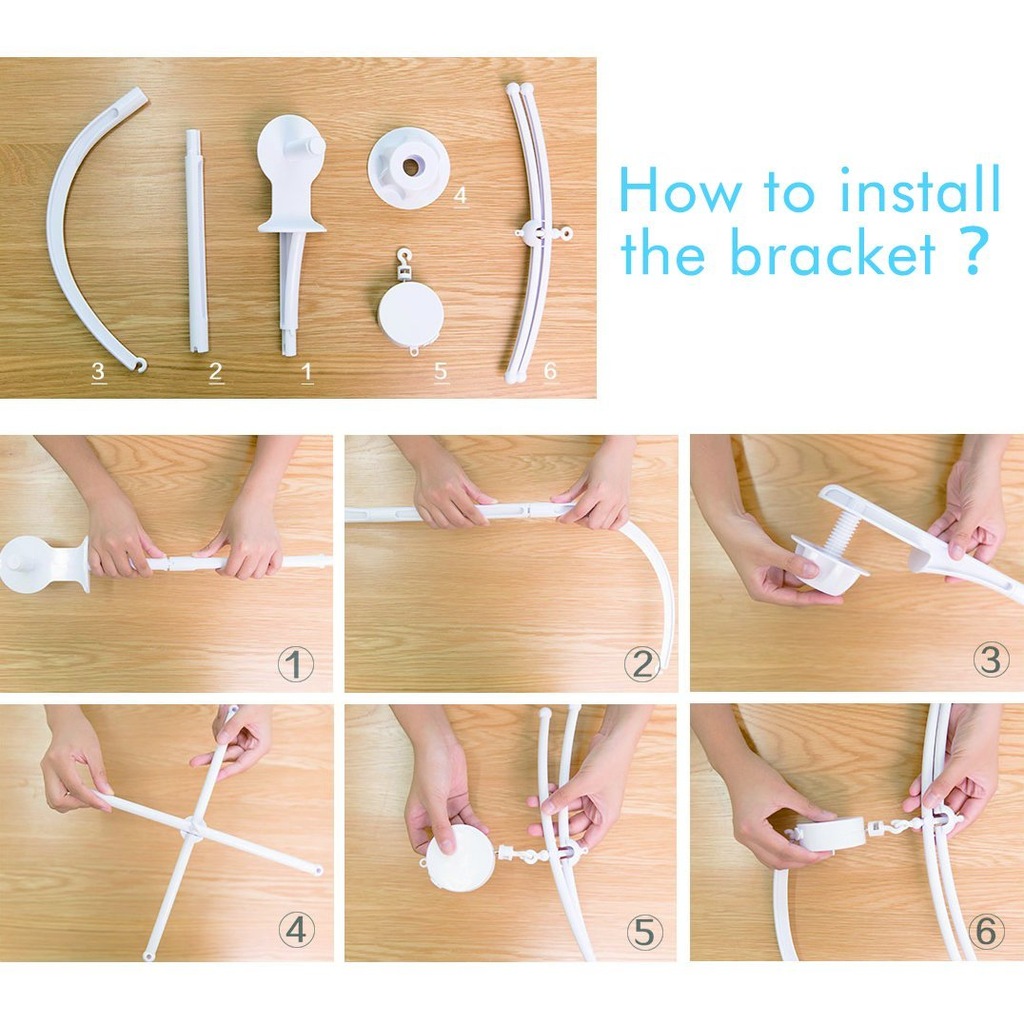 3 2 1 4 5 6

How to install the bracket ?

①
②
③
④
⑤
⑥