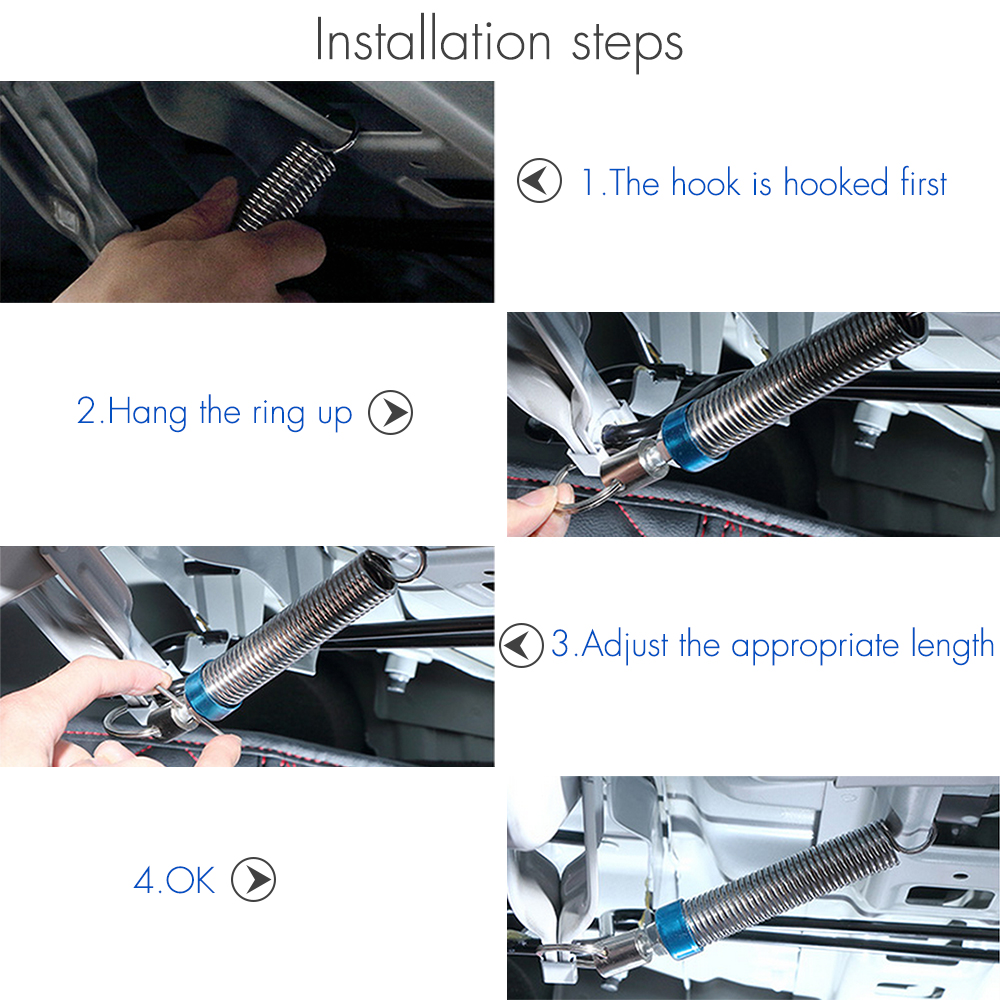 Installation steps

1.The hook is hooked first

2.Hang the ring up

3.Adjust the appropriate length

4.OK