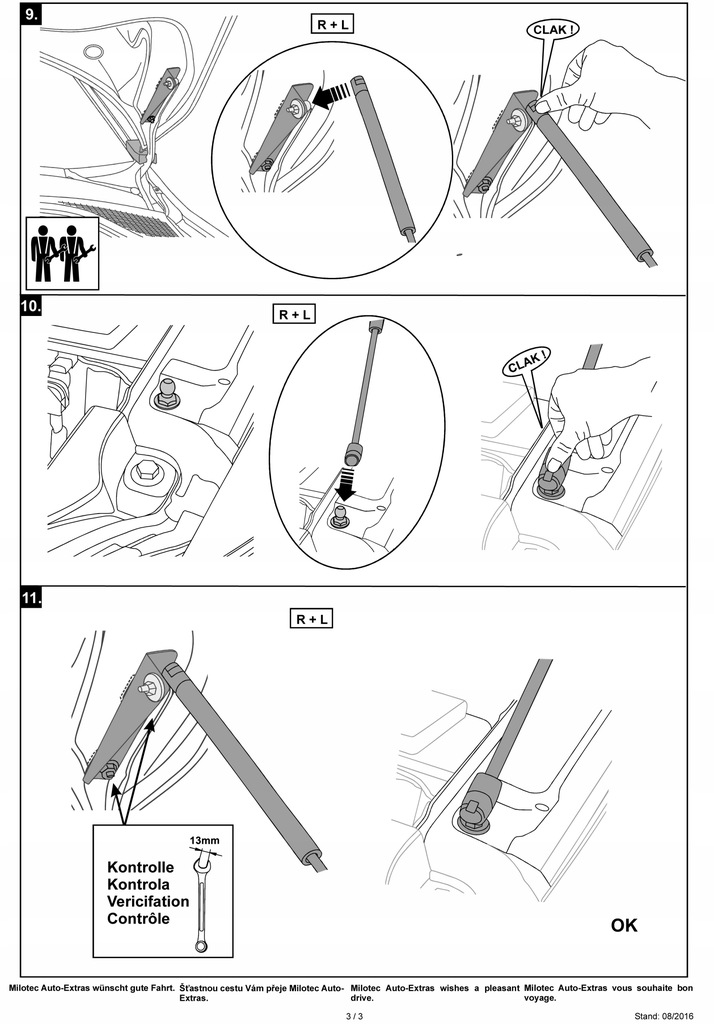 9.

R + L

CLAK !

10.

R + L

CLAK !

11.

R + L

13mm

Kontrolle
Kontrola
Vericifation
Contrôle

OK

Milotec Auto-Extras wünscht gute Fahrt.

Šťastnou cestu Vám přeje Milotec Auto-Extras.

Milotec Auto-Extras wishes a pleasant drive.

Milotec Auto-Extras vous souhaite bon voyage.

3 / 3

Stand: 08/2016