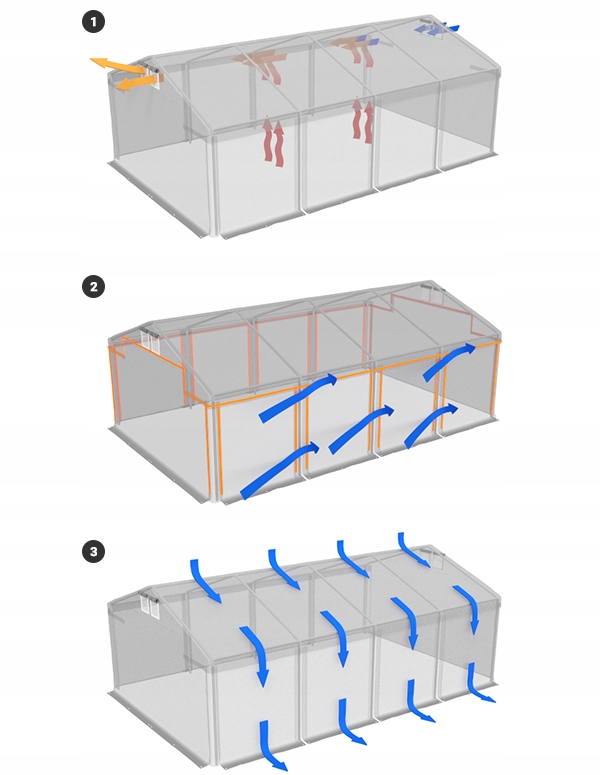 1

2

3