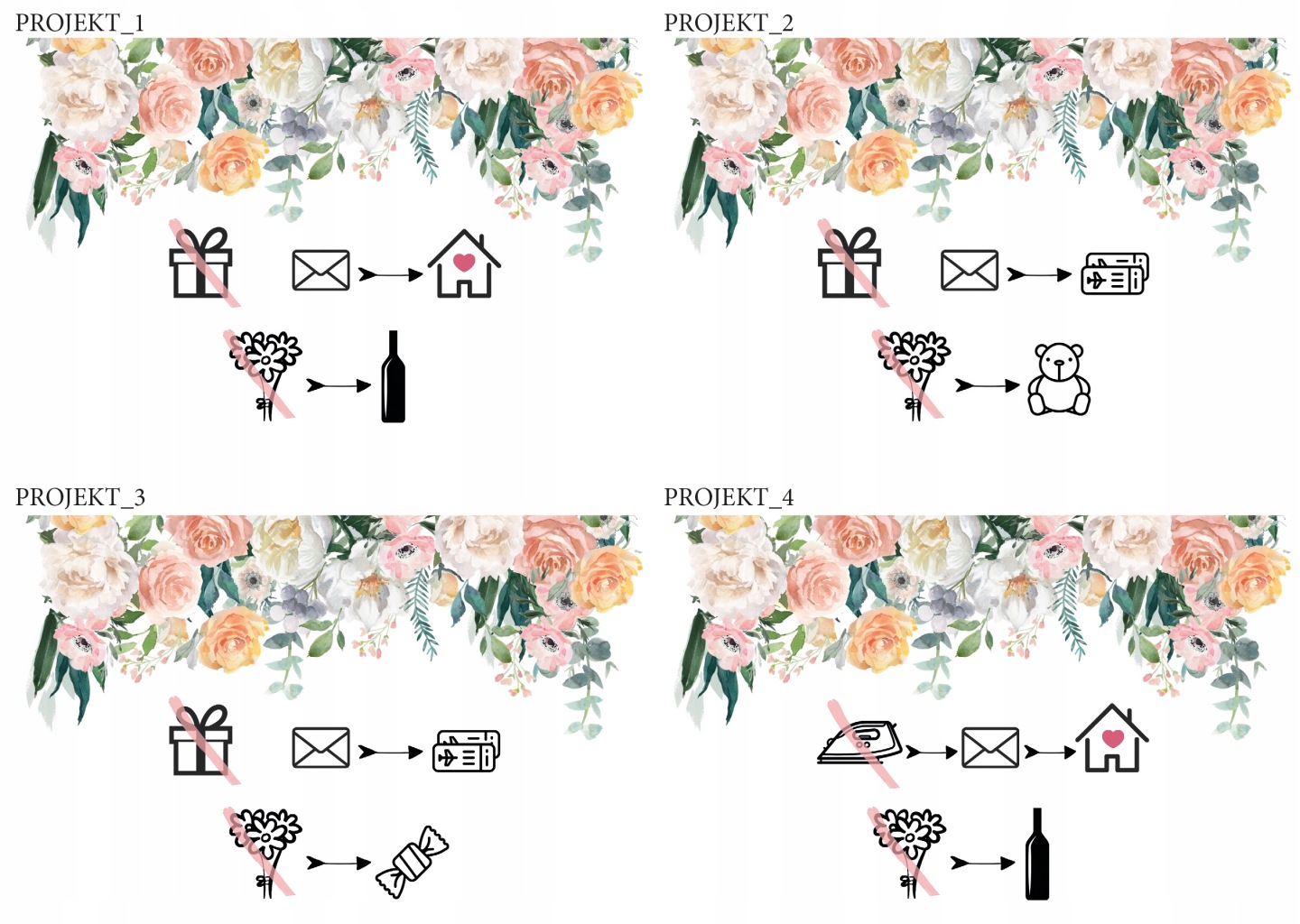 PROJEKT_1

PROJEKT_2

PROJEKT_3

PROJEKT_4