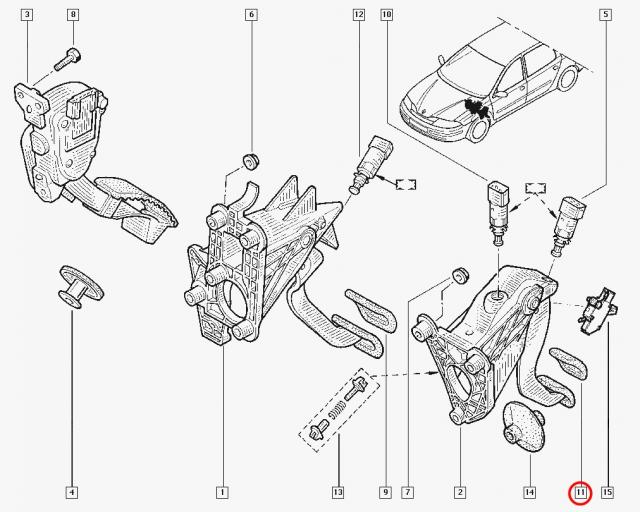 3
8
6
12
10
5
4
1
13
9
7
2
14
11
15