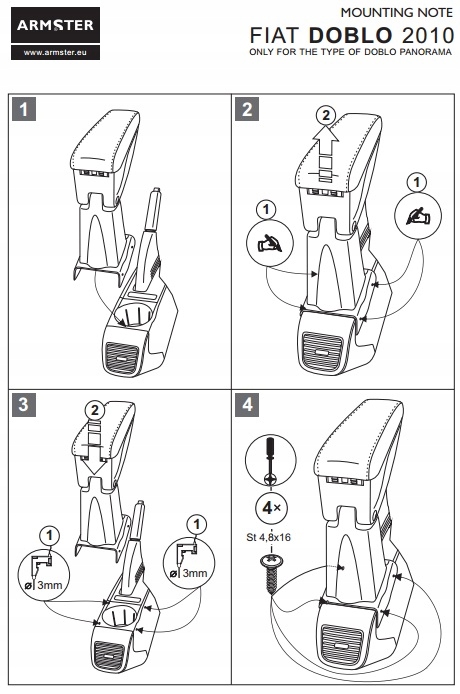 ARMSTER
www.armster.eu

MOUNTING NOTE
FIAT DOBLO 2010
ONLY FOR THE TYPE OF DOBLO PANORAMA

1

2
2
1
1

3
2
1
1
ø 3mm
ø 3mm

4
4×
St 4,8x16