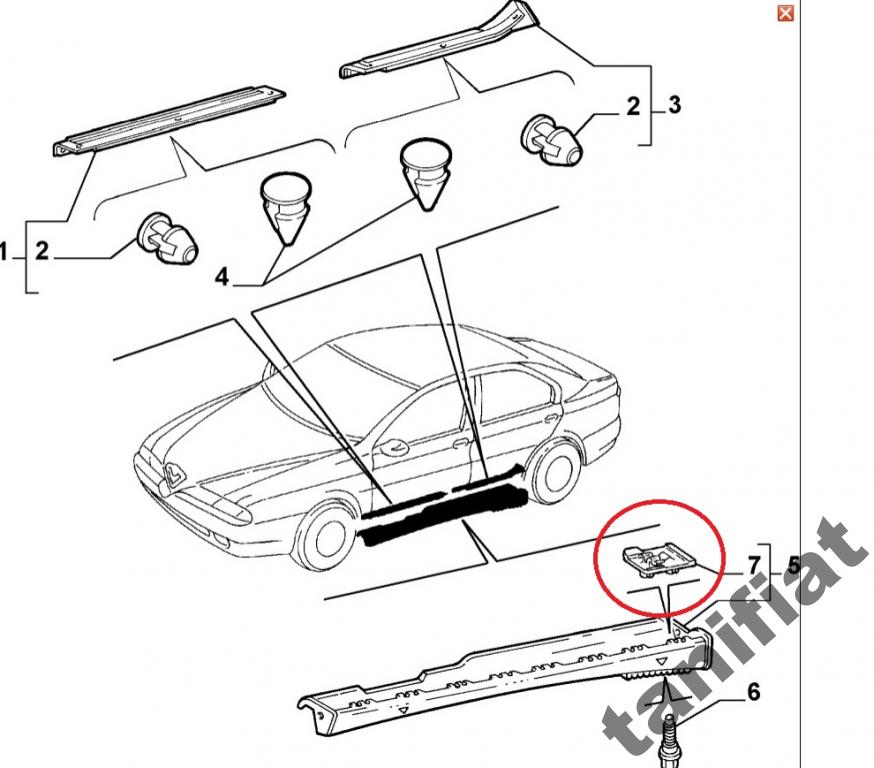 2
3
1
2
4
7
5
6
tanifiat