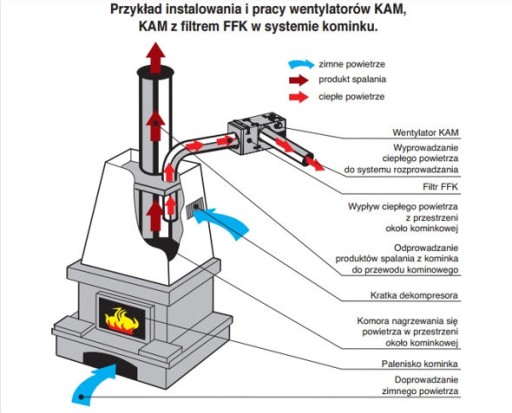 Przykład instalowania i pracy wentylatorów KAM, KAM z filtrem FFK w systemie kominku.

zimne powietrze
produkt spalania
ciepłe powietrze

Wentylator KAM

Wyprowadzanie ciepłego powietrza do systemu rozprowadzania

Filtr FFK

Wypływ ciepłego powietrza z przestrzeni około kominkowej

Odprowadzanie produktów spalania z kominka do przewodu kominowego

Kratka dekompresora

Komora nagrzewania się powietrza w przestrzeni około kominkowej

Palenisko kominka

Doprowadzanie zimnego powietrza