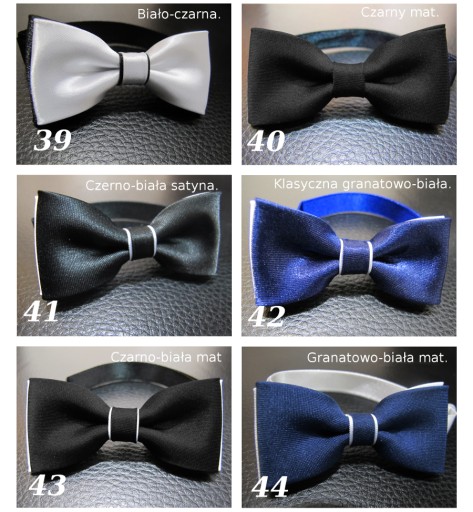 Biało-czarna.
39

Czarny mat.
40

Czerno-biała satyna.
41

Klasyczna granatowo-biała.
42

Czarno-biała mat
43

Granatowo-biała mat.
44