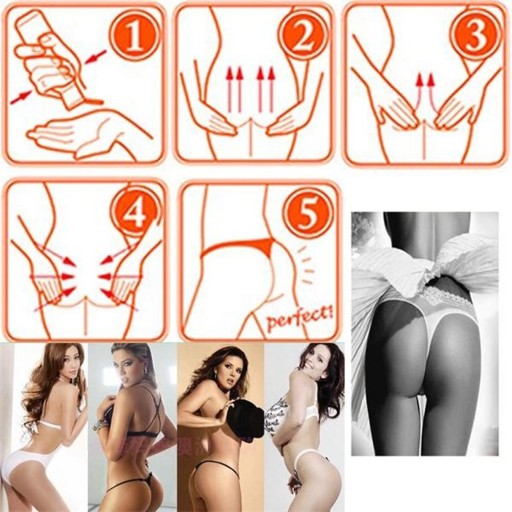 1

2

3

4

5

perfect!