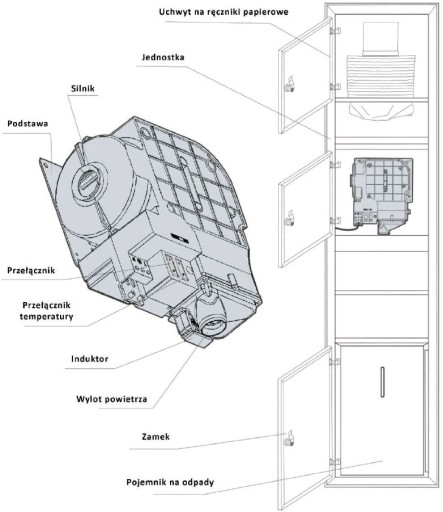 Uchwyt na ręczniki papierowe

Jednostka

Silnik

Podstawa

Przełącznik

Przełącznik temperatury

Induktor

Wylot powietrza

Zamek

Pojemnik na odpady