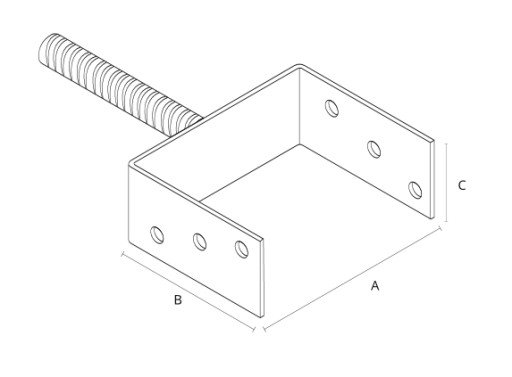 C

A

B