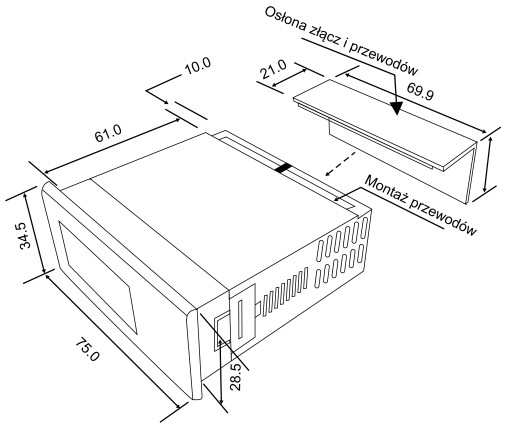 Osłona złącz i przewodów

10.0

21.0

69.9

61.0

Montaż przewodów

34.5

75.0

28.5