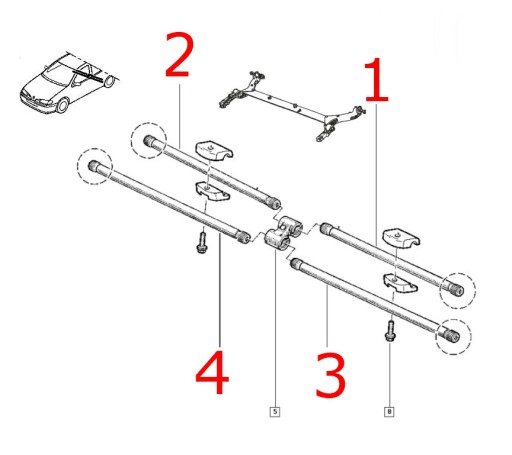 2
1
4
3
5
8