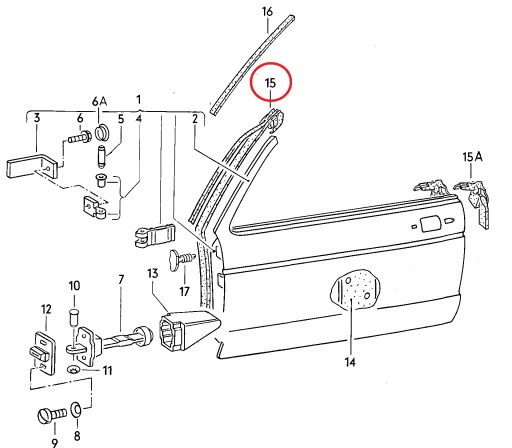 16
15
6A
1
3
6
5
4
2
15A
13
17
10
7
12
11
14
9
8