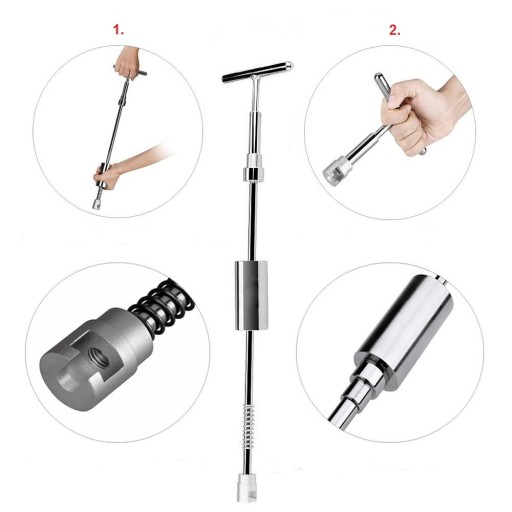 1.

2.