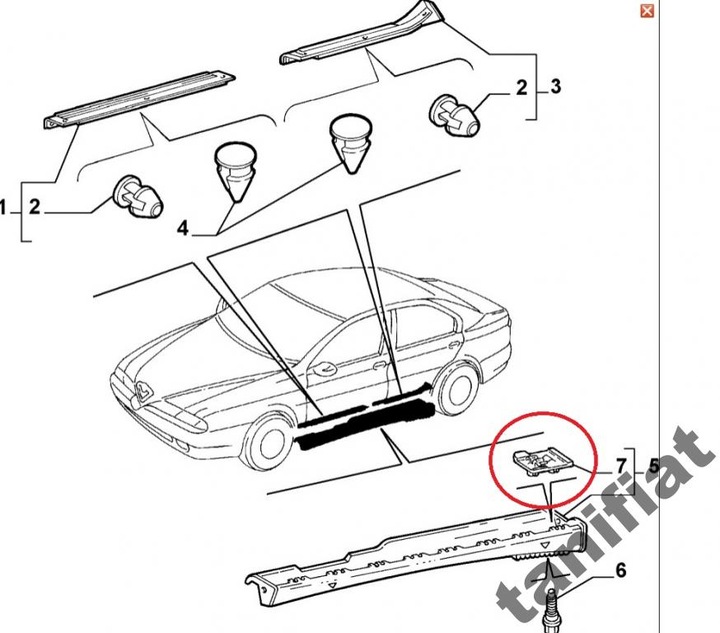 2
3
1
2
4
7
5
6
tanifiat