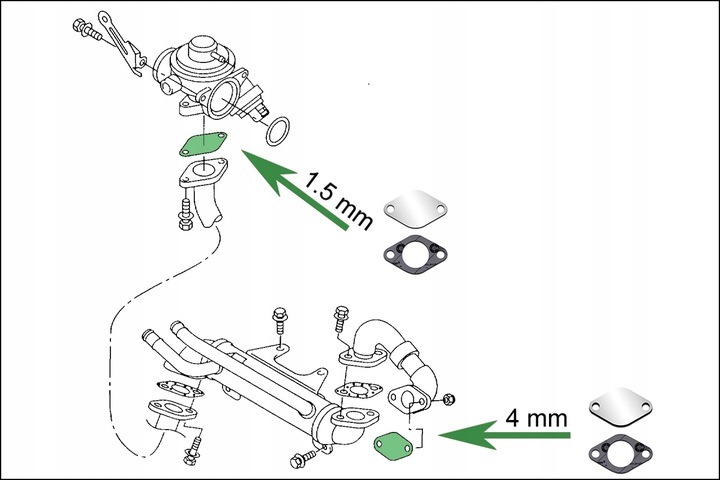 1.5 mm

4 mm